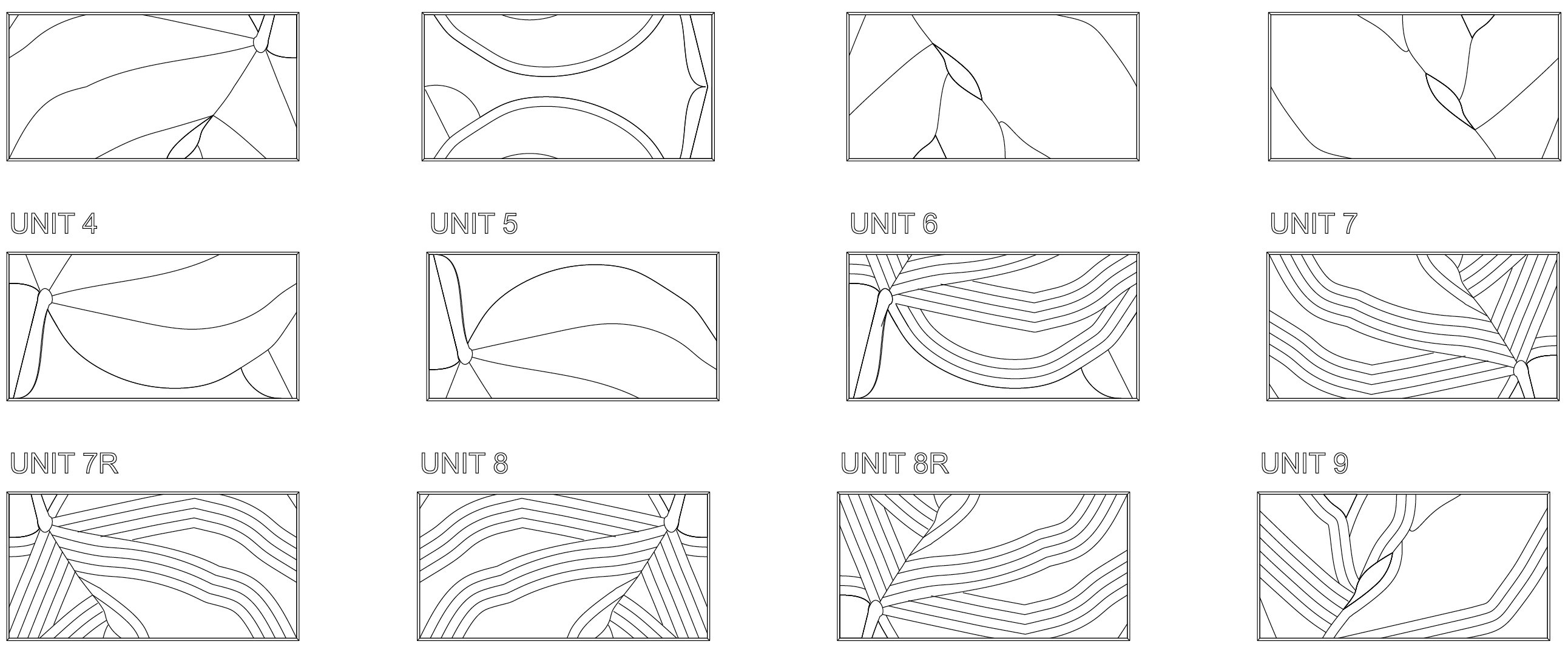 UNIT 4

UNIT 5

UNIT 6

UNIT 7

UNIT 7R

UNIT 8

UNIT 8R

UNIT 9